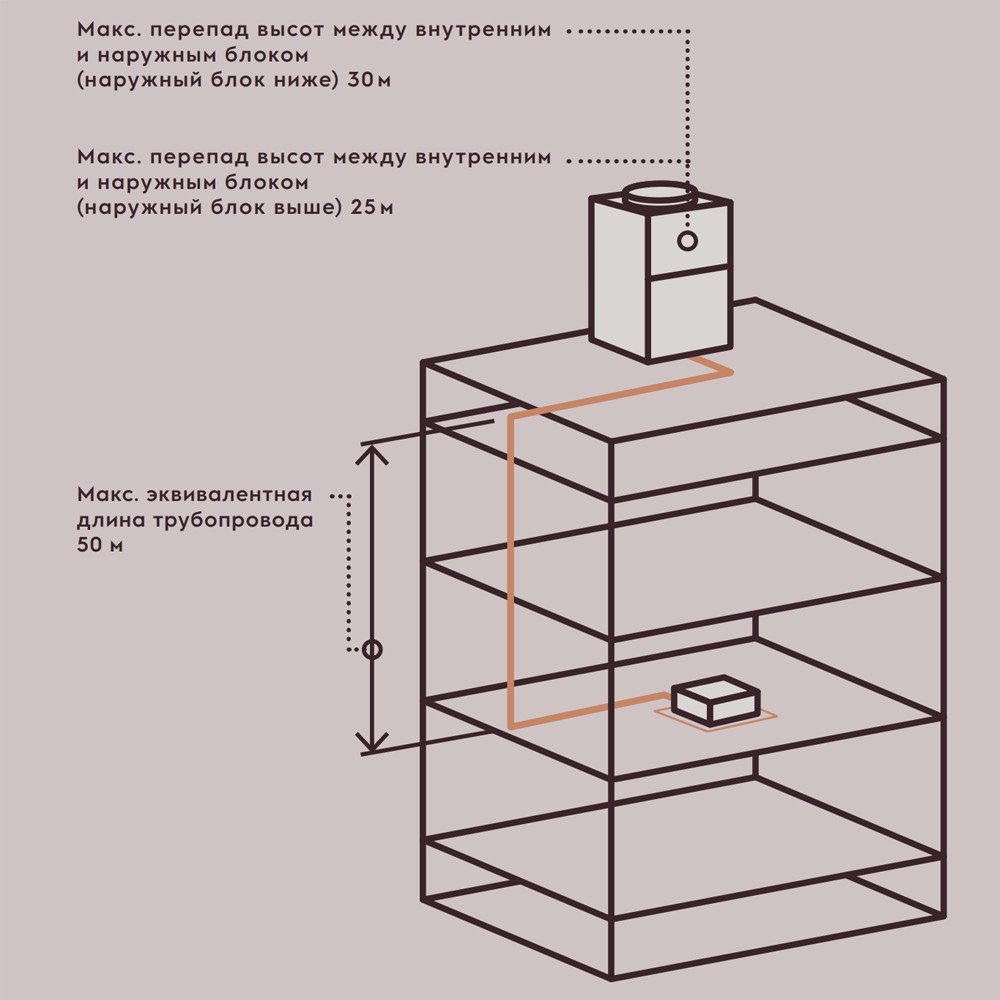 Макс. перепад высот между внутренним и наружным блоком (наружный блок ниже) 30 м

Макс. перепад высот между внутренним и наружным блоком (наружный блок выше) 25 м

Макс. эквивалентная длина трубопровода 50 м