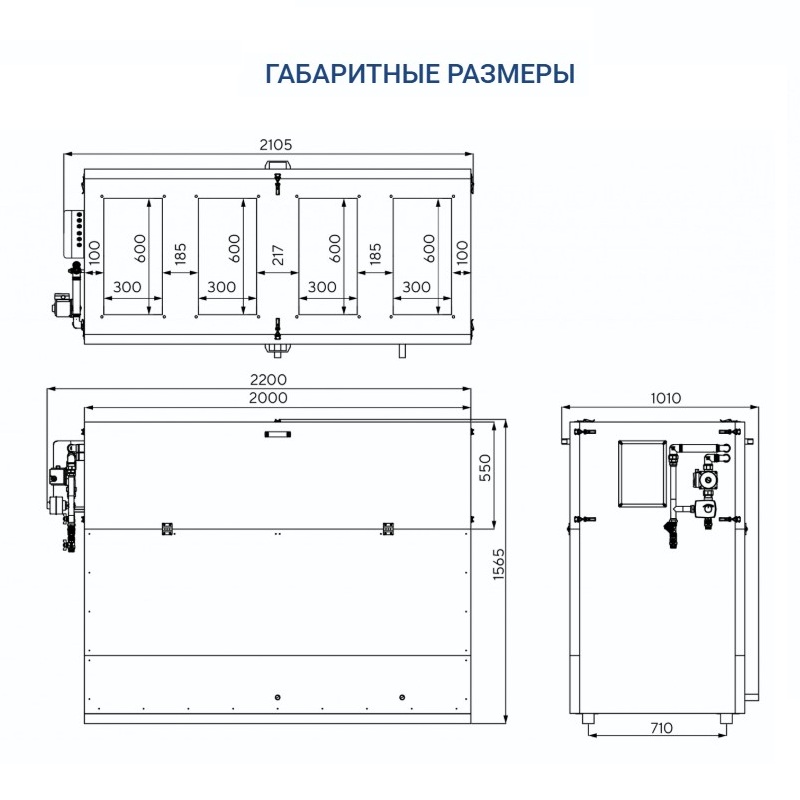 ГАБАРИТНЫЕ РАЗМЕРЫ

2105

100
600
300
185
600
300
217
600
300
185
600
300
100

2200
2000
550
1565

1010
710