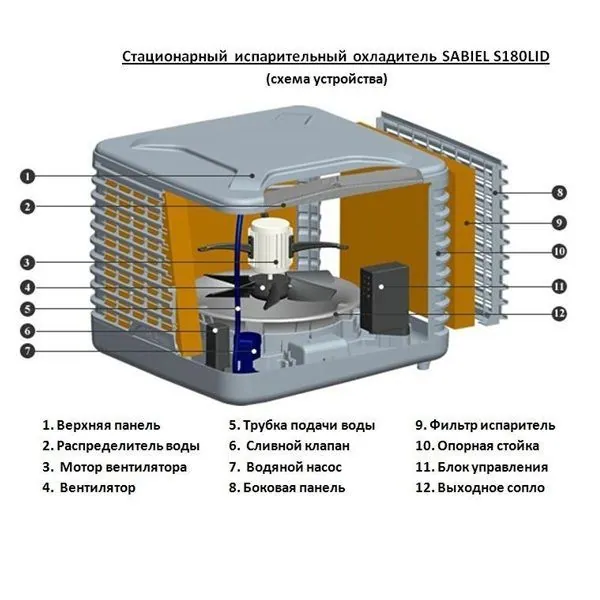 Стационарный испарительный охладитель SABIEL S180LID
(схема устройства)

1
2
3
4
5
6
7
8
9
10
11
12

1. Верхняя панель
2. Распределитель воды
3. Мотор вентилятора
4. Вентилятор

5. Трубка подачи воды
6. Сливной клапан
7. Водяной насос
8. Боковая панель

9. Фильтр испаритель
10. Опорная стойка
11. Блок управления
12. Выходное сопло